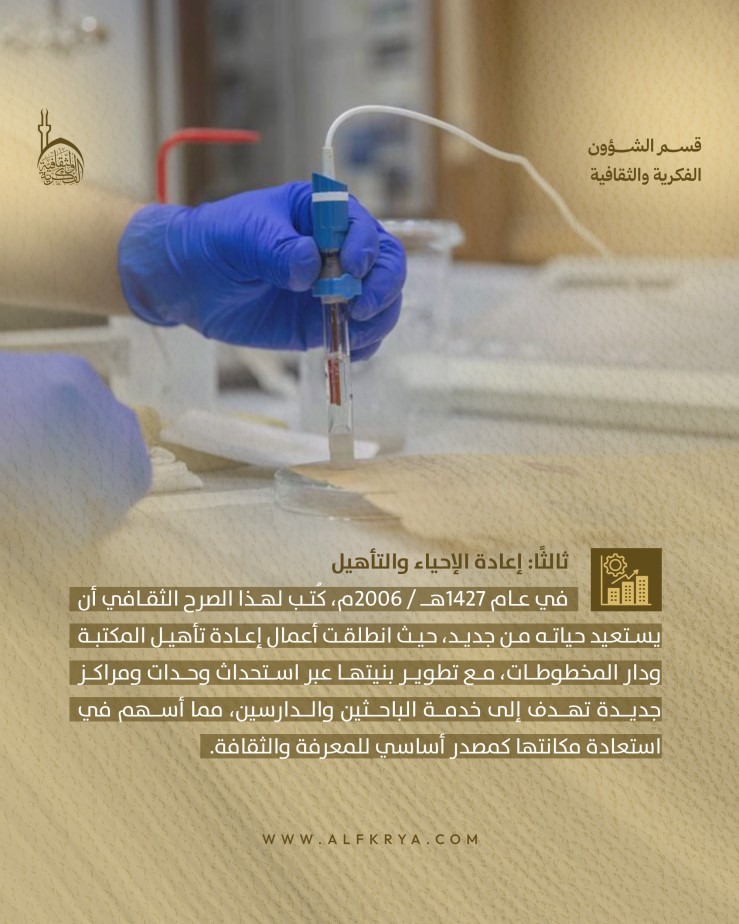 قسم الشؤون الفكرية والثقافية

ثالثًا: إعادة الإحياء والتأهيل

في عام 1427هـ / 2006م، كُتب لهذا الصرح الثقافي أن يستعيد حياته من جديد، حيث انطلقت أعمال إعادة تأهيل المكتبة ودار المخطوطات، مع تطوير بنيتها عبر استحداث وحدات ومراكز جديدة تهدف إلى خدمة الباحثين والدارسين، مما أسهم في استعادة مكانتها كمصدر أساسي للمعرفة والثقافة.

WWW.ALFKRYA.COM