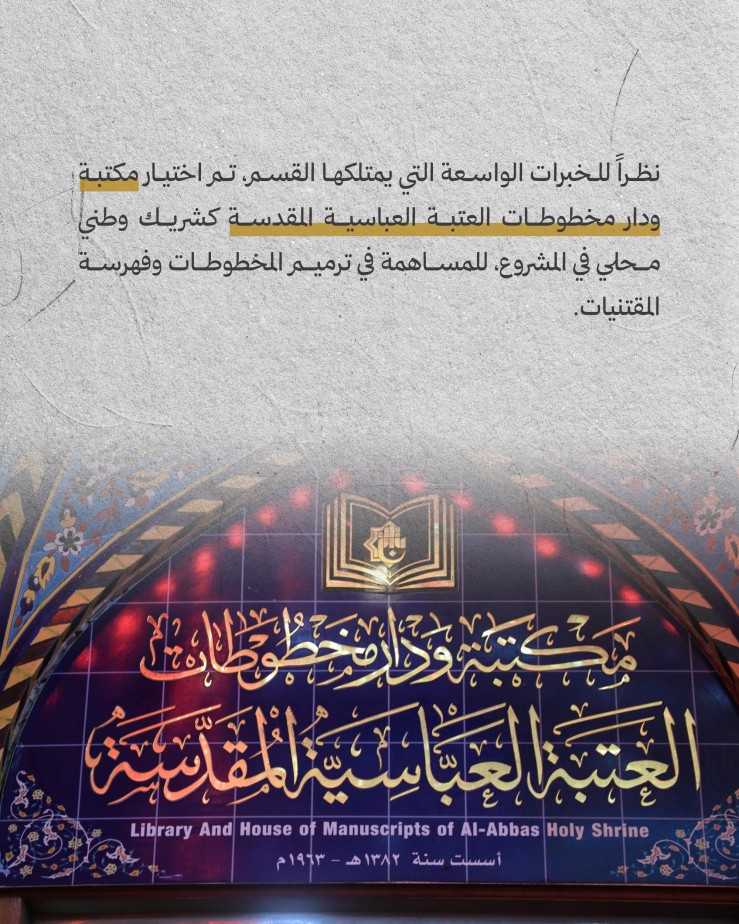 نظراً للخبرات الواسعة التي يمتلكها القسم، تم اختيار مكتبة ودار مخطوطات العتبة العباسية المقدسة كشريك وطني محلي في المشروع، للمساهمة في ترميم المخطوطات وفهرسة المقتنيات.

مكتبة ودار مخطوطات
العتبة العباسية المقدسة

Library And House of Manuscripts of Al-Abbas Holy Shrine

أسست سنة ١٣٨٢هـ - ١٩٦٣م