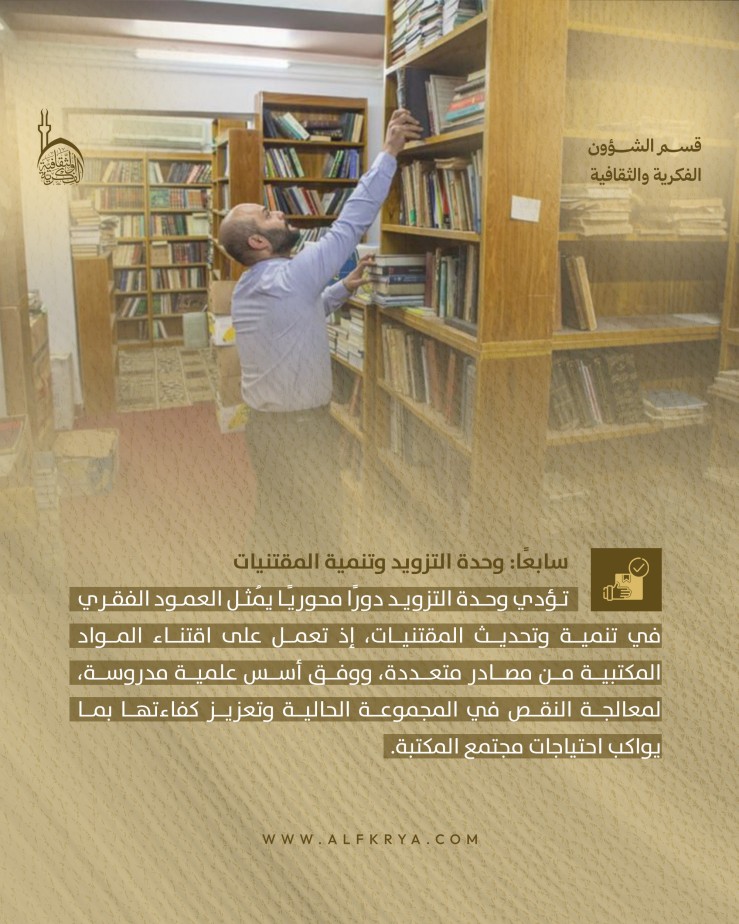 قسم الشؤون الفكرية والثقافية

سابعًا: وحدة التزويد وتنمية المقتنيات

تؤدي وحدة التزويد دورًا محوريًا يمُثل العمود الفقري في تنمية وتحديث المقتنيات، إذ تعمل على اقتناء المواد المكتبية من مصادر متعددة، ووفق أسس علمية مدروسة، لمعالجة النقص في المجموعة الحالية وتعزيز كفاءتها بما يواكب احتياجات مجتمع المكتبة.

WWW.ALFKRYA.COM