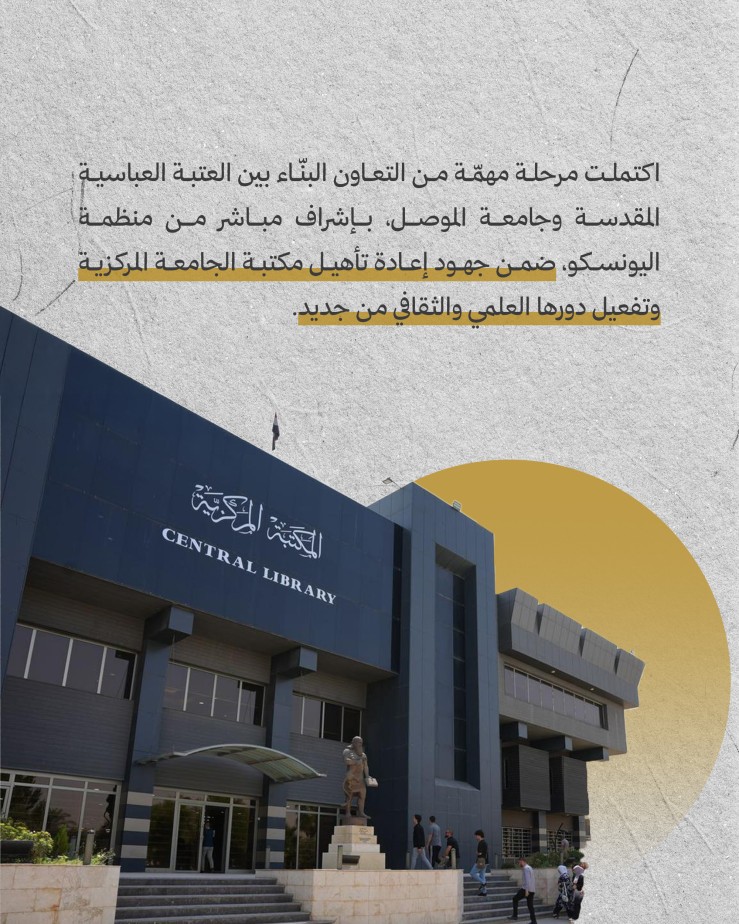 اكتملت مرحلة مهمّة من التعاون البنّاء بين العتبة العباسية المقدسة وجامعة الموصل، بإشراف مباشر من منظمة اليونسكو، ضمن جهود إعادة تأهيل مكتبة الجامعة المركزية وتفعيل دورها العلمي والثقافي من جديد.

المكتبة المركزية
CENTRAL LIBRARY