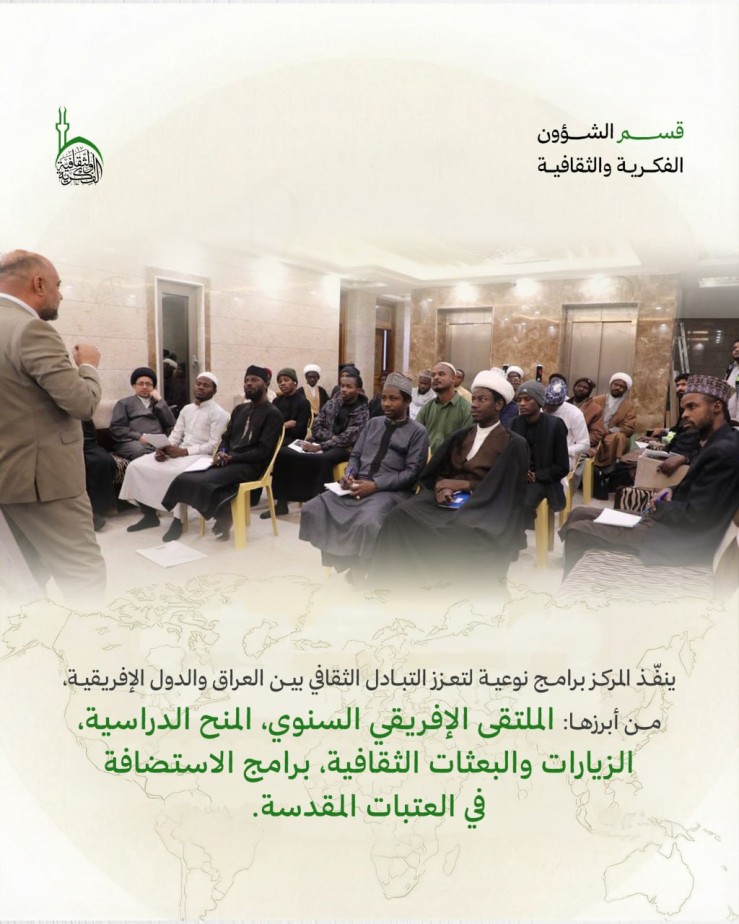 قسم الشؤون
الفكرية والثقافية

ينفّذ المركز برامج نوعية لتعزز التبادل الثقافي بين العراق والدول الإفريقية،
من أبرزها: الملتقى الإفريقي السنوي، المنح الدراسية، الزيارات والبعثات الثقافية، برامج الاستضافة في العتبات المقدسة.