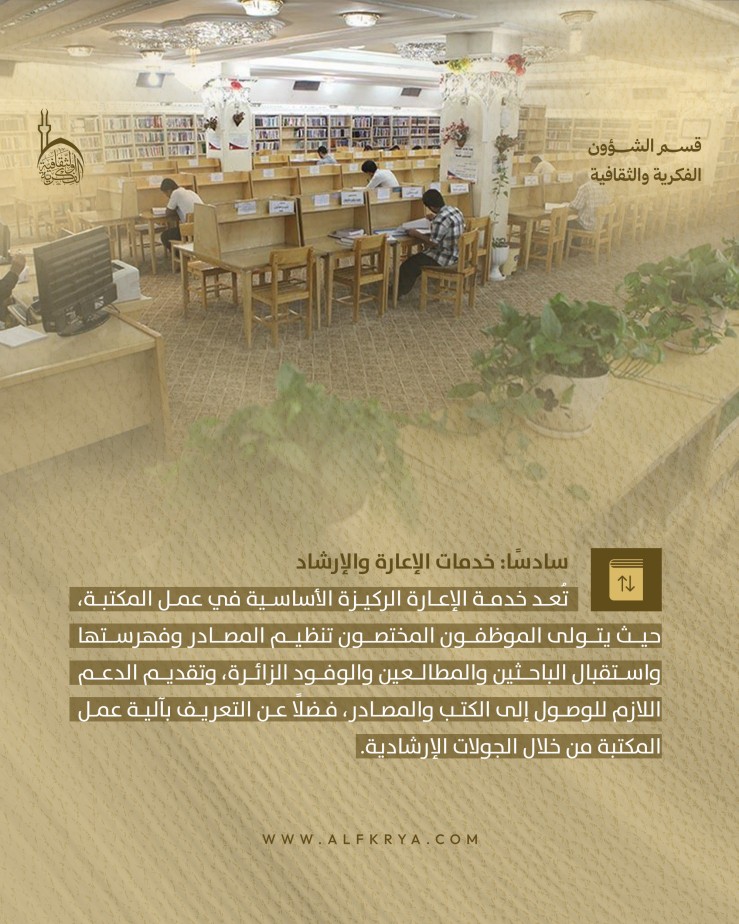 قسم الشؤون الفكرية والثقافية

سادسًا: خدمات الإعارة والإرشاد

تُعد خدمة الإعارة الركيزة الأساسية في عمل المكتبة، حيث يتولى الموظفون المختصون تنظيم المصادر وفهرستها واستقبال الباحثين والمطالعين والوفود الزائرة، وتقديم الدعم اللازم للوصول إلى الكتب والمصادر، فضلاً عن التعريف بآلية عمل المكتبة من خلال الجولات الإرشادية.

WWW.ALFKRYA.COM