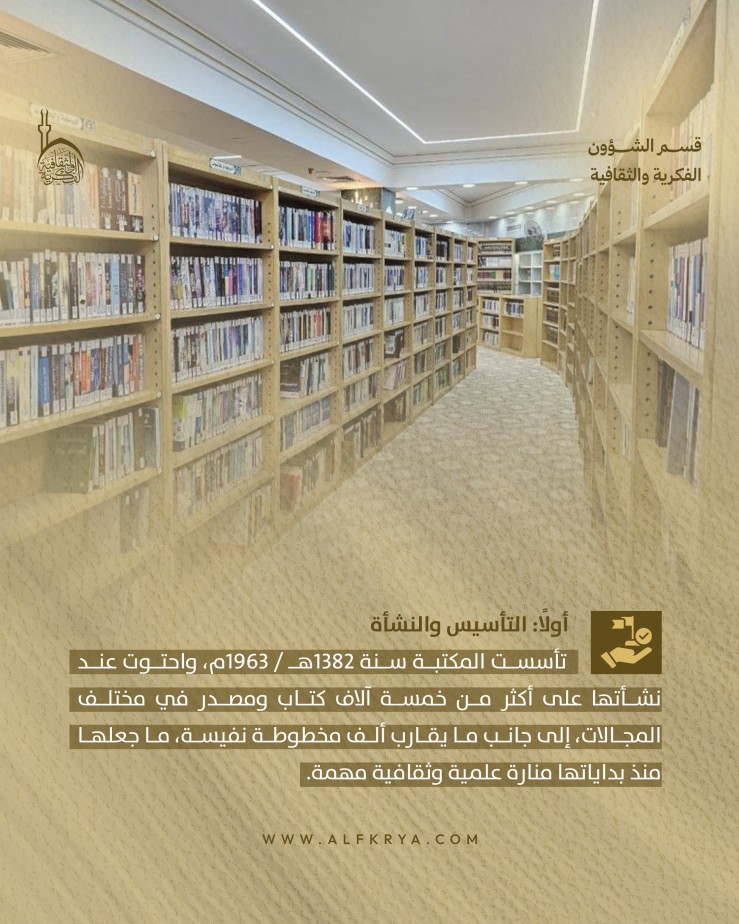 قسم الشؤون
الفكرية والثقافية

أولاً: التأسيس والنشأة

تأسست المكتبة سنة 1382هـ / 1963م، واحتوت عند نشأتها على أكثر من خمسة آلاف كتاب ومصدر في مختلف المجالات، إلى جانب ما يقارب ألف مخطوطة نفيسة، ما جعلها منذ بداياتها منارة علمية وثقافية مهمة.

WWW.ALFKRYA.COM