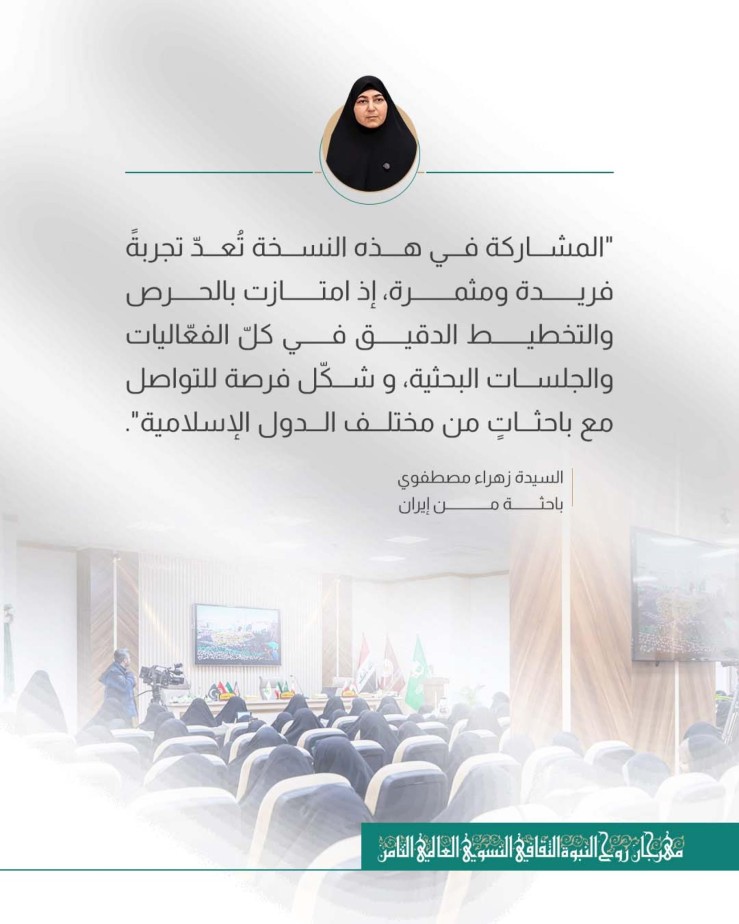 "المشاركة في هذه النسخة تُعدّ تجربةً فريدة ومثمرة، إذ امتازت بالحرص والتخطيط الدقيق في كلّ الفعّاليات والجلسات البحثية، و شكّل فرصة للتواصل مع باحثاتٍ من مختلف الدول الإسلامية".

السيدة زهراء مصطفوي
باحثة من إيران

مهرجان روح النبوة الثقافي النسوي العالمي الثامن