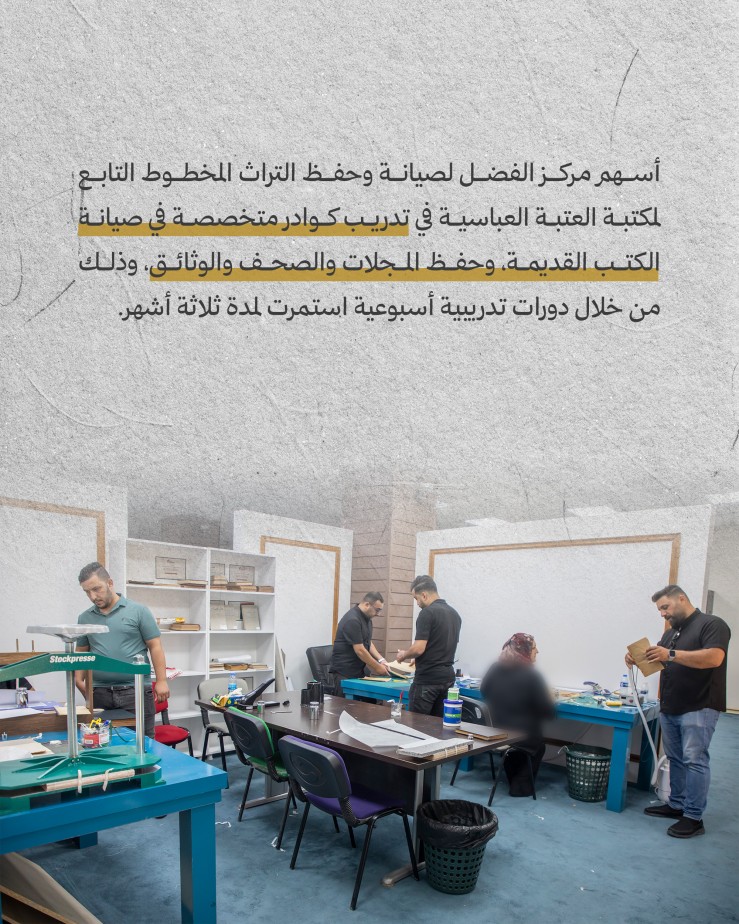 أسهم مركز الفضل لصيانة وحفظ التراث المخطوط التابع لمكتبة العتبة العباسية في تدريب كوادر متخصصة في صيانة الكتب القديمة، وحفظ المجلات والصحف والوثائق، وذلك من خلال دورات تدريبية أسبوعية استمرت لمدة ثلاثة أشهر.

Stockpresse