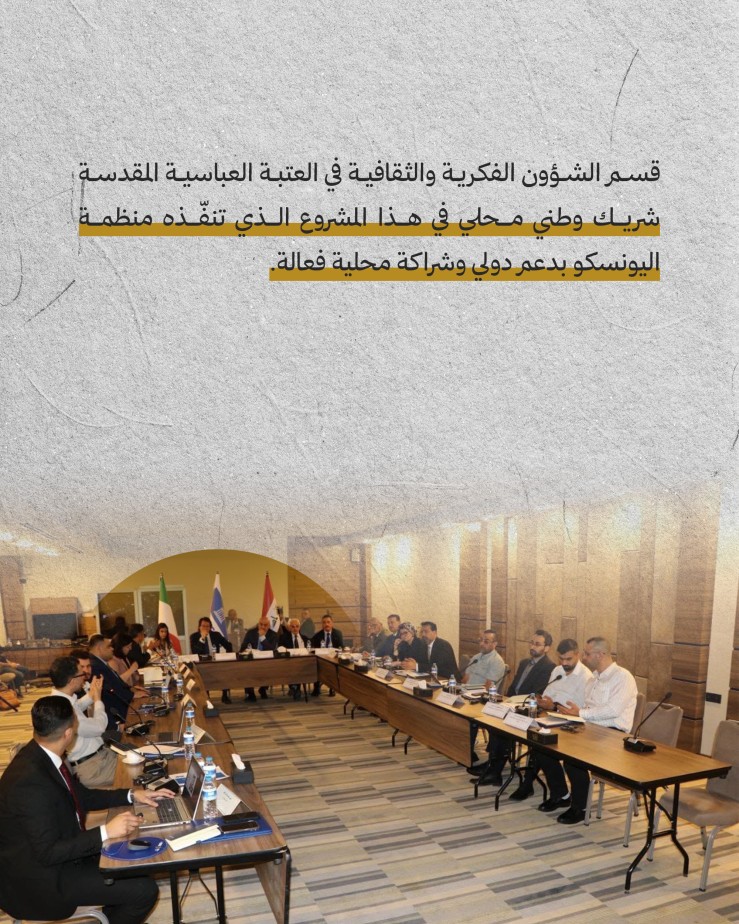 قسم الشؤون الفكرية والثقافية في العتبة العباسية المقدسة شريك وطني محلي في هذا المشروع الذي تنفّذه منظمة اليونسكو بدعم دولي وشراكة محلية فعالة.