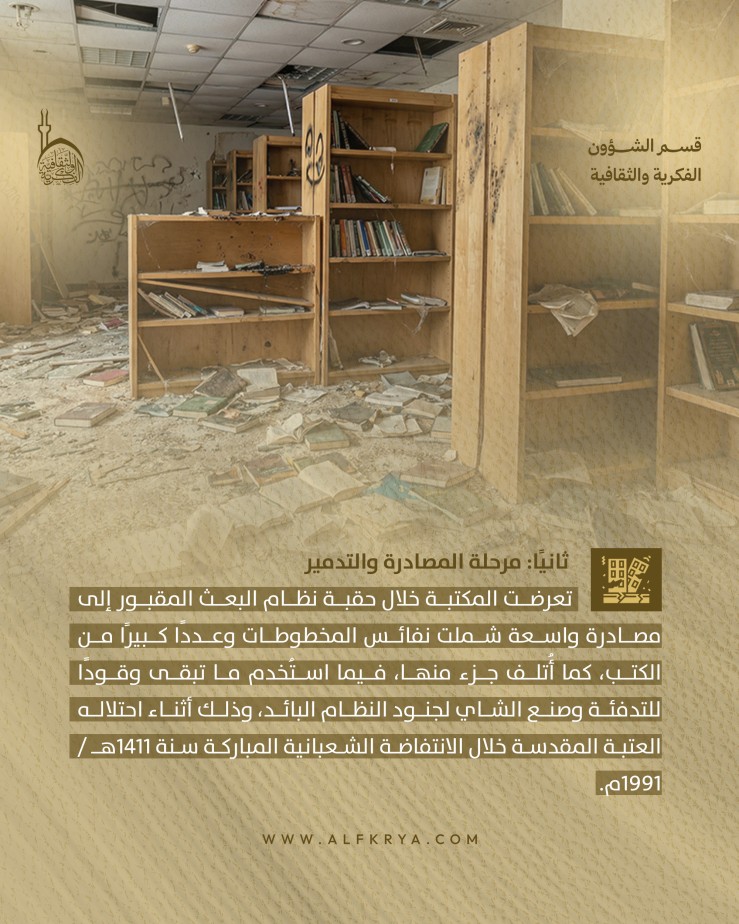 قسم الشؤون
الفكرية والثقافية

ثانيًا: مرحلة المصادرة والتدمير

تعرضت المكتبة خلال حقبة نظام البعث المقبور إلى مصادرة واسعة شملت نفائس المخطوطات وعدداً كبيراً من الكتب، كما أُتلف جزء منها، فيما استُخدم ما تبقى وقوداً للتدفئة وصنع الشاي لجنود النظام البائد، وذلك أثناء احتلاله العتبة المقدسة خلال الانتفاضة الشعبانية المباركة سنة 1411هـ / 1991م.

WWW.ALFKRYA.COM